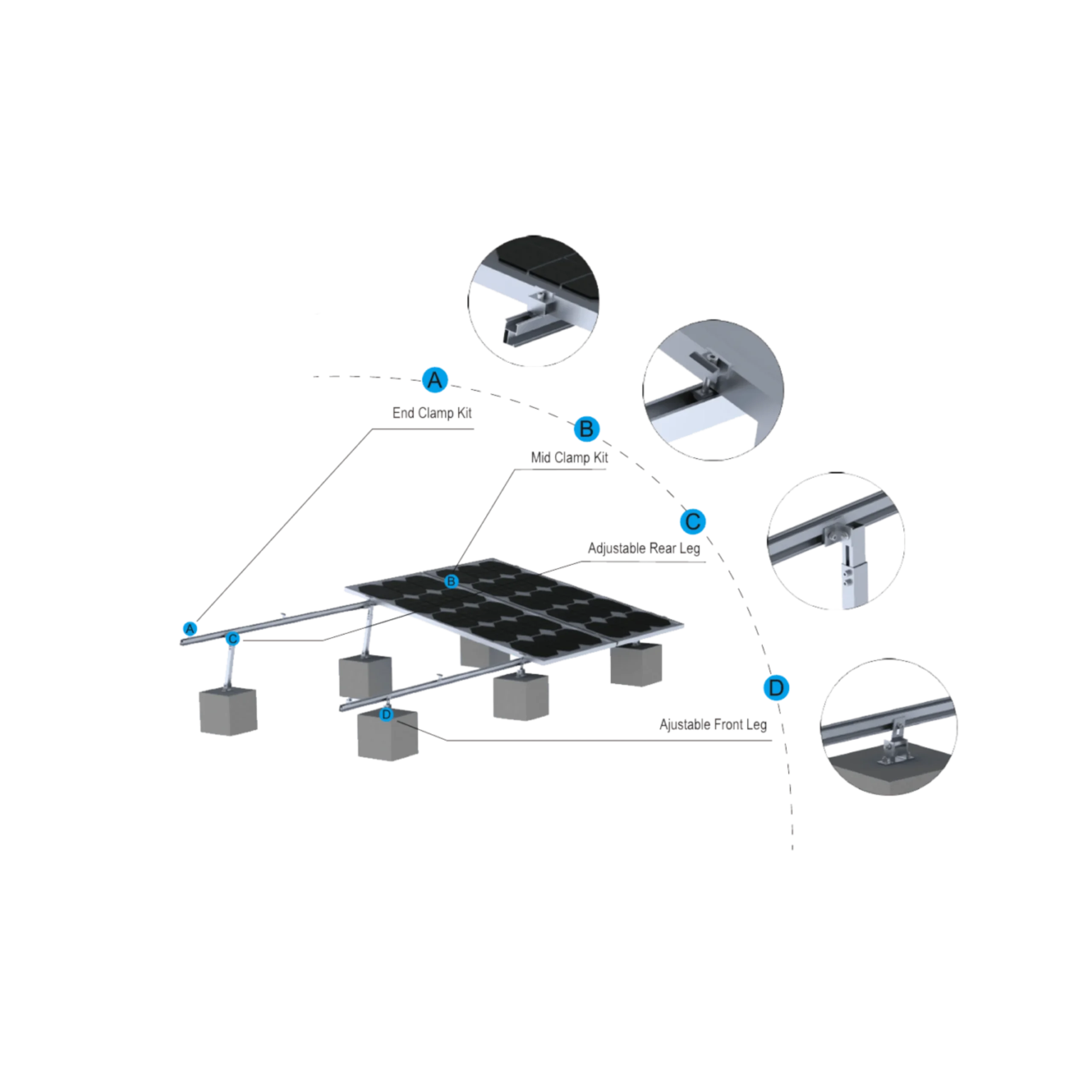 A
End Clamp Kit

B
Mid Clamp Kit

C
Adjustable Rear Leg

D
Ajustable Front Leg

B
A
C
D